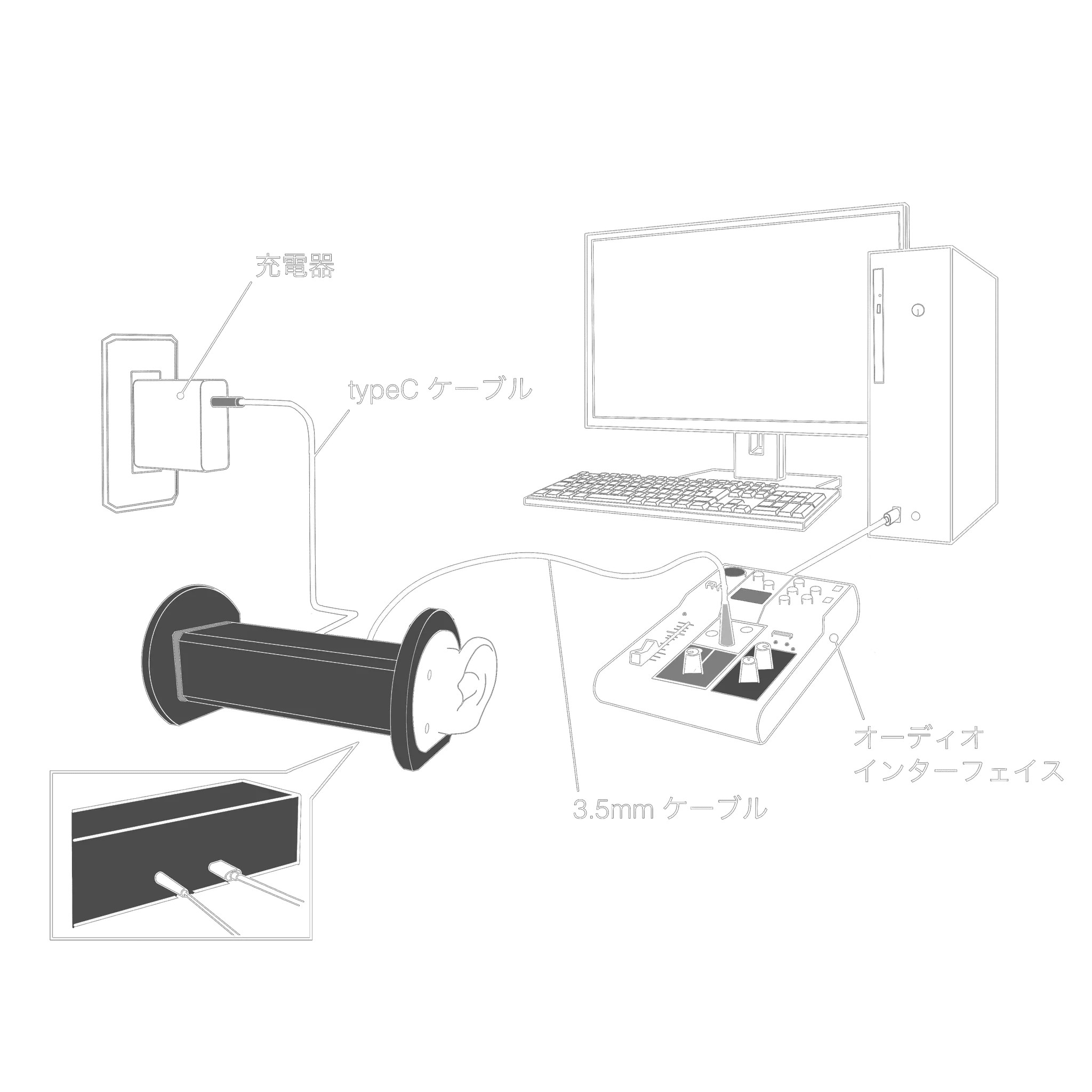 充電器

typeC ケーブル

オーディオ
インターフェイス

3.5mm ケーブル